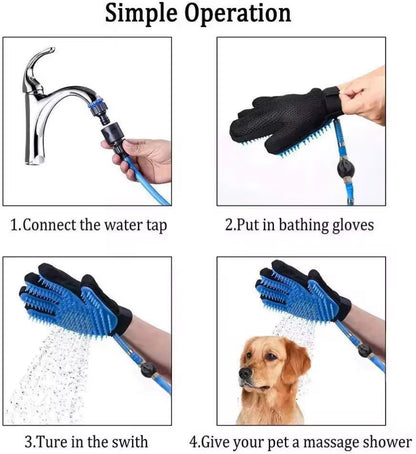 Simple Operation

1.Connect the water tap

2.Put in bathing gloves

3.Ture in the swith

4.Give your pet a massage shower